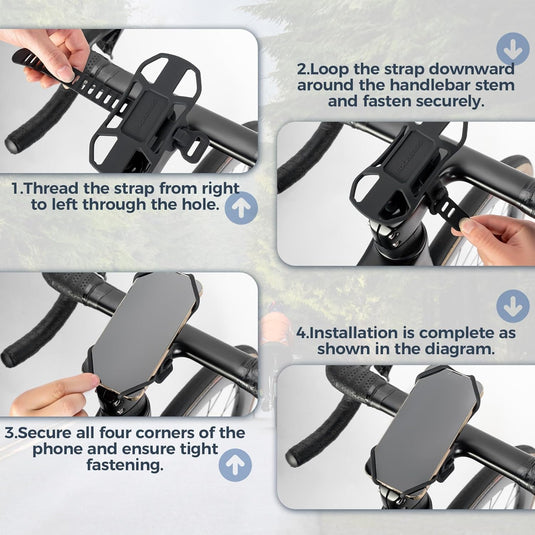 1.Thread the strap from right to left through the hole.

2.Loop the strap downward around the handlebar stem and fasten securely.

3.Secure all four corners of the phone and ensure tight fastening.

4.Installation is complete as shown in the diagram.