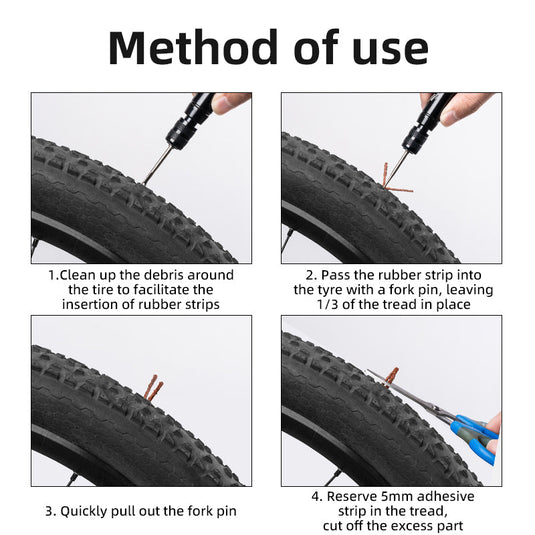 Method of use

1.Clean up the debris around the tire to facilitate the insertion of rubber strips

2. Pass the rubber strip into the tyre with a fork pin, leaving 1/3 of the tread in place

3. Quickly pull out the fork pin

4. Reserve 5mm adhesive strip in the tread, cut off the excess part