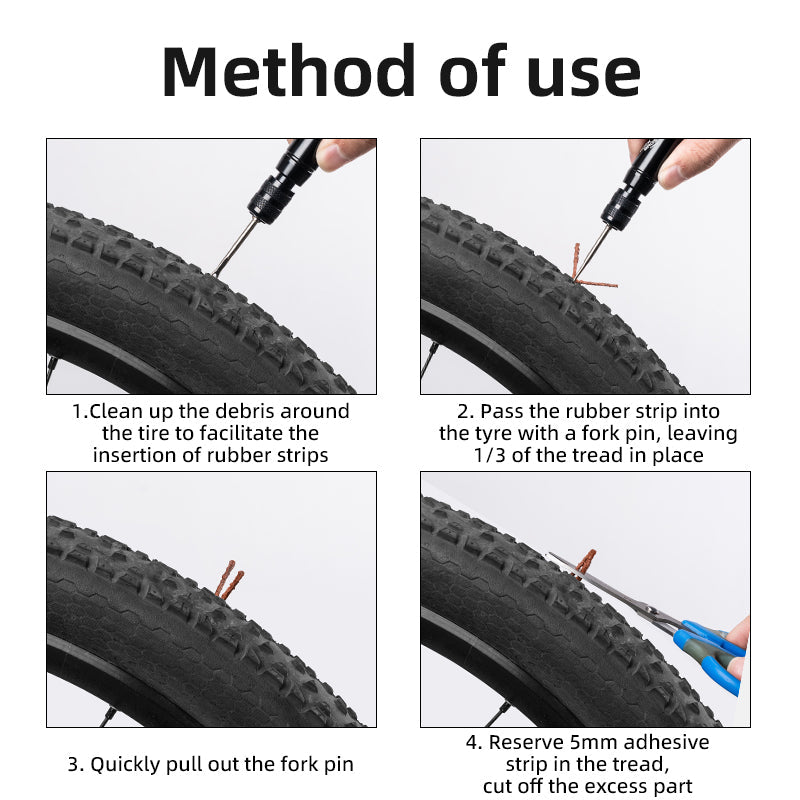 Method of use

1.Clean up the debris around the tire to facilitate the insertion of rubber strips

2. Pass the rubber strip into the tyre with a fork pin, leaving 1/3 of the tread in place

3. Quickly pull out the fork pin

4. Reserve 5mm adhesive strip in the tread, cut off the excess part