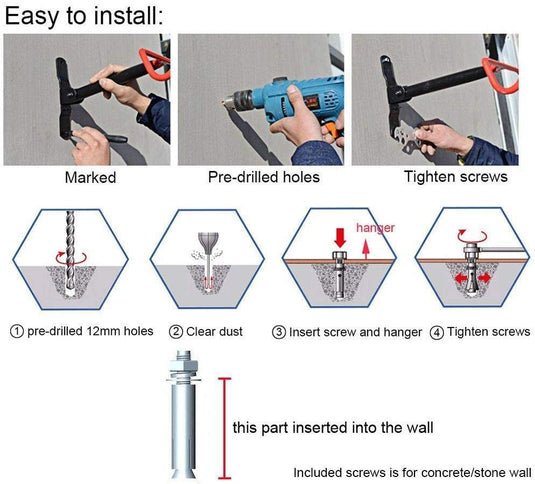 Easy to install:

Marked

Pre-drilled holes

Tighten screws

hanger

① pre-drilled 12mm holes

② Clear dust

③ Insert screw and hanger

④ Tighten screws

this part inserted into the wall

Included screws is for concrete/stone wall