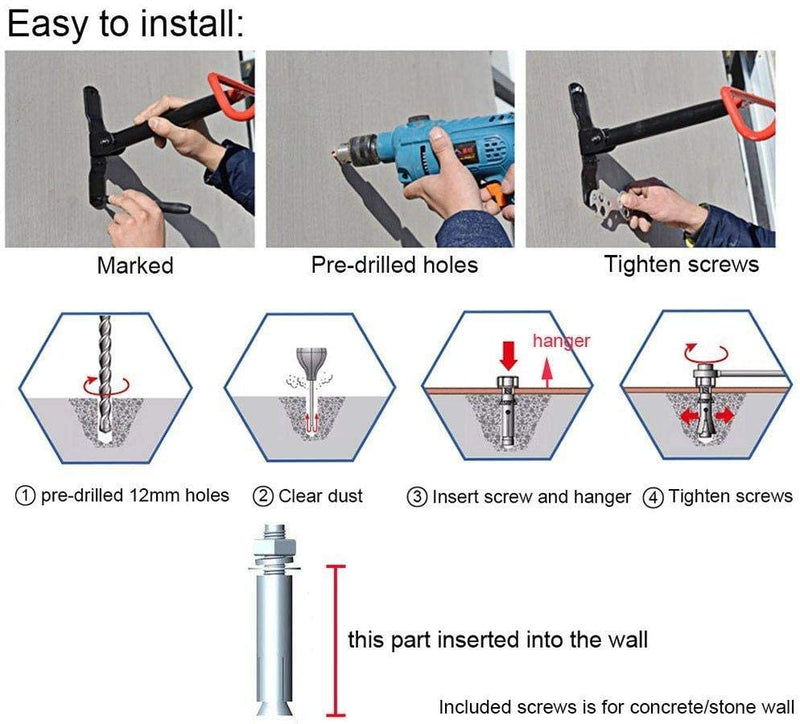 Easy to install:

Marked

Pre-drilled holes

Tighten screws

hanger

① pre-drilled 12mm holes ② Clear dust ③ Insert screw and hanger ④ Tighten screws

this part inserted into the wall

Included screws is for concrete/stone wall