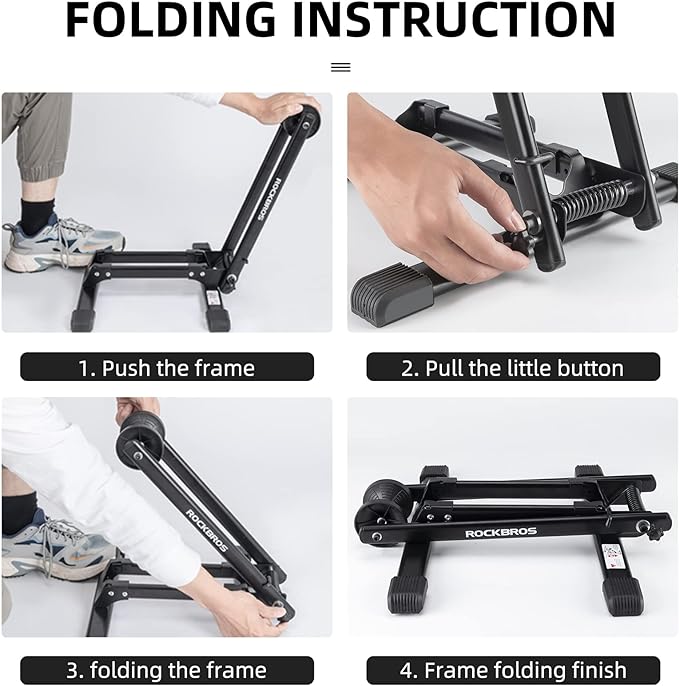 FOLDING INSTRUCTION

ROCKBROS

1. Push the frame

2. Pull the little button

ROCKBROS

ROCKBROS

3. folding the frame

4. Frame folding finish